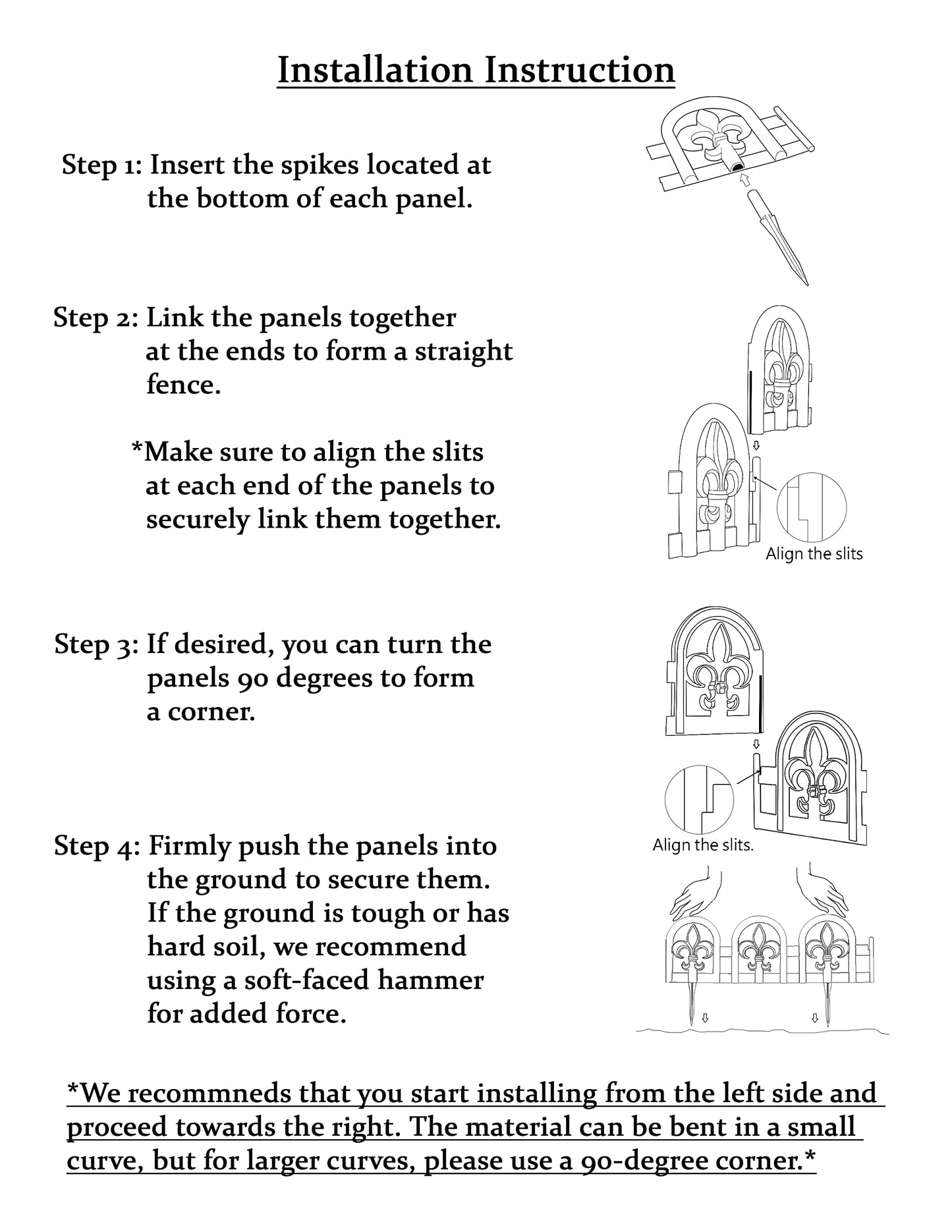 Installation Instruction

Step 1: Insert the spikes located at the bottom of each panel.

Step 2: Link the panels together at the ends to form a straight fence.

*Make sure to align the slits at each end of the panels to securely link them together.

Align the slits

Step 3: If desired, you can turn the panels 90 degrees to form a corner.

Align the slits.

Step 4: Firmly push the panels into the ground to secure them. If the ground is tough or has hard soil, we recommend using a soft-faced hammer for added force.

*We recommneds that you start installing from the left side and proceed towards the right. The material can be bent in a small curve, but for larger curves, please use a 90-degree corner.*