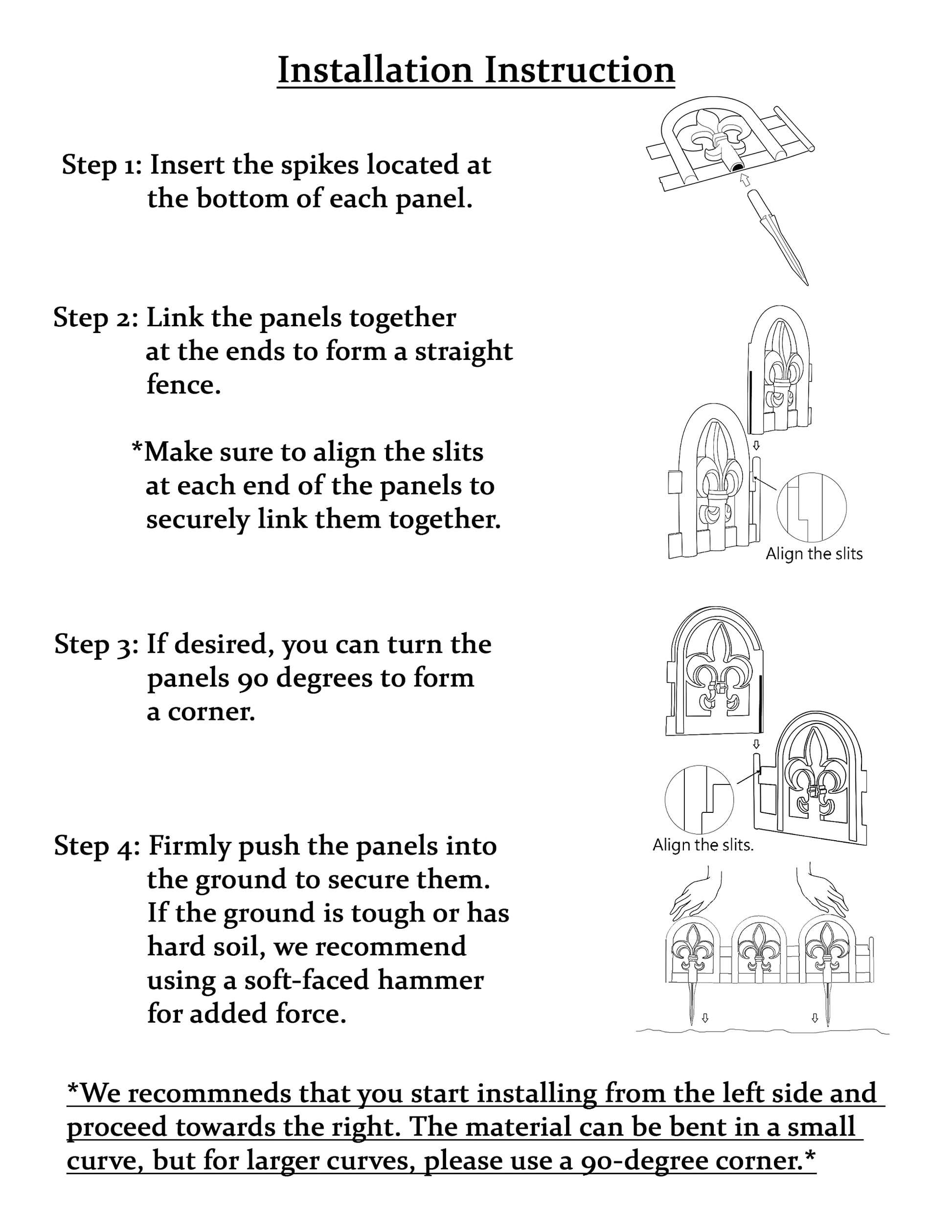 Installation Instruction

Step 1: Insert the spikes located at the bottom of each panel.

Step 2: Link the panels together at the ends to form a straight fence.

*Make sure to align the slits at each end of the panels to securely link them together.

Align the slits

Step 3: If desired, you can turn the panels 90 degrees to form a corner.

Align the slits.

Step 4: Firmly push the panels into the ground to secure them. If the ground is tough or has hard soil, we recommend using a soft-faced hammer for added force.

*We recommneds that you start installing from the left side and proceed towards the right. The material can be bent in a small curve, but for larger curves, please use a 90-degree corner.*